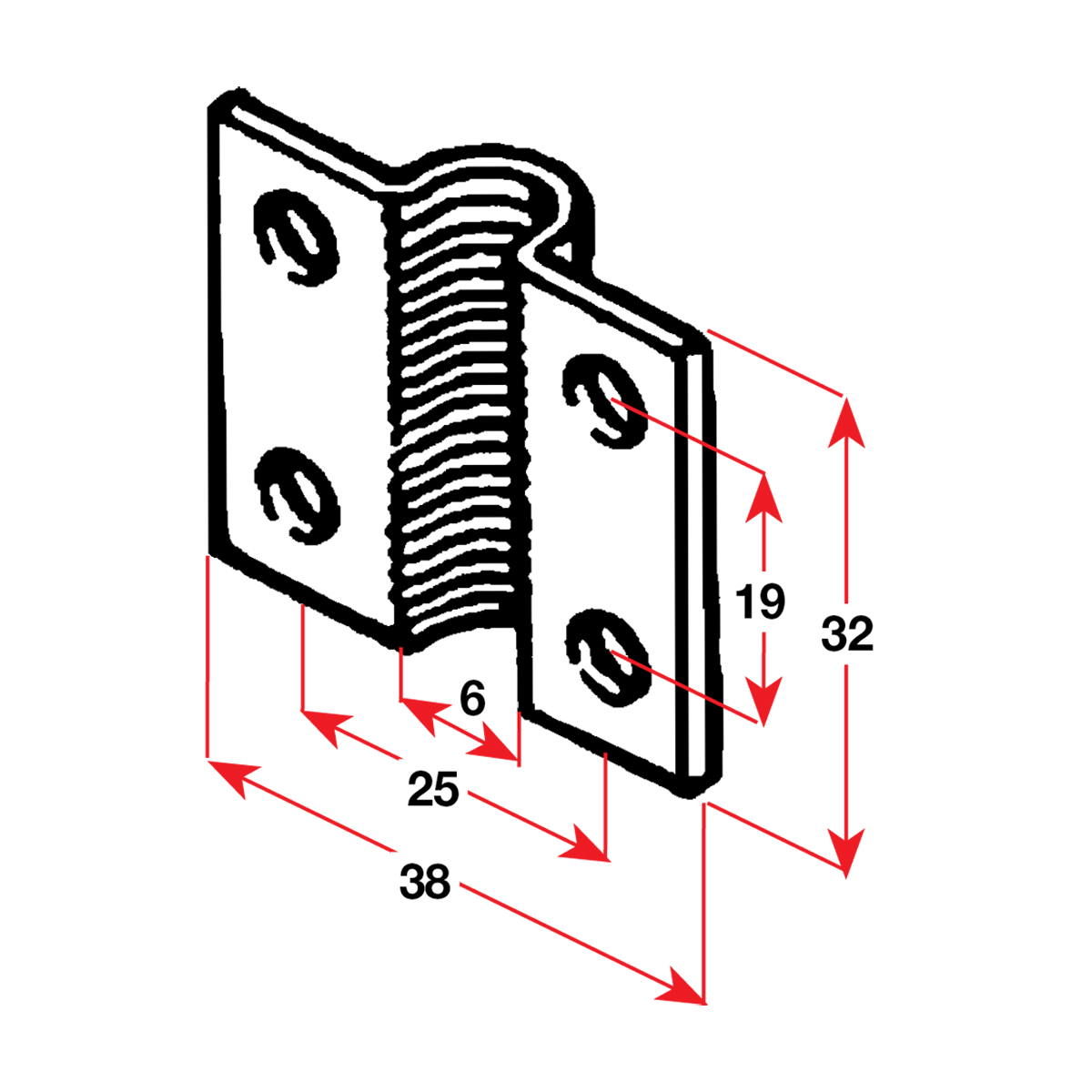 19
32
6
25
38